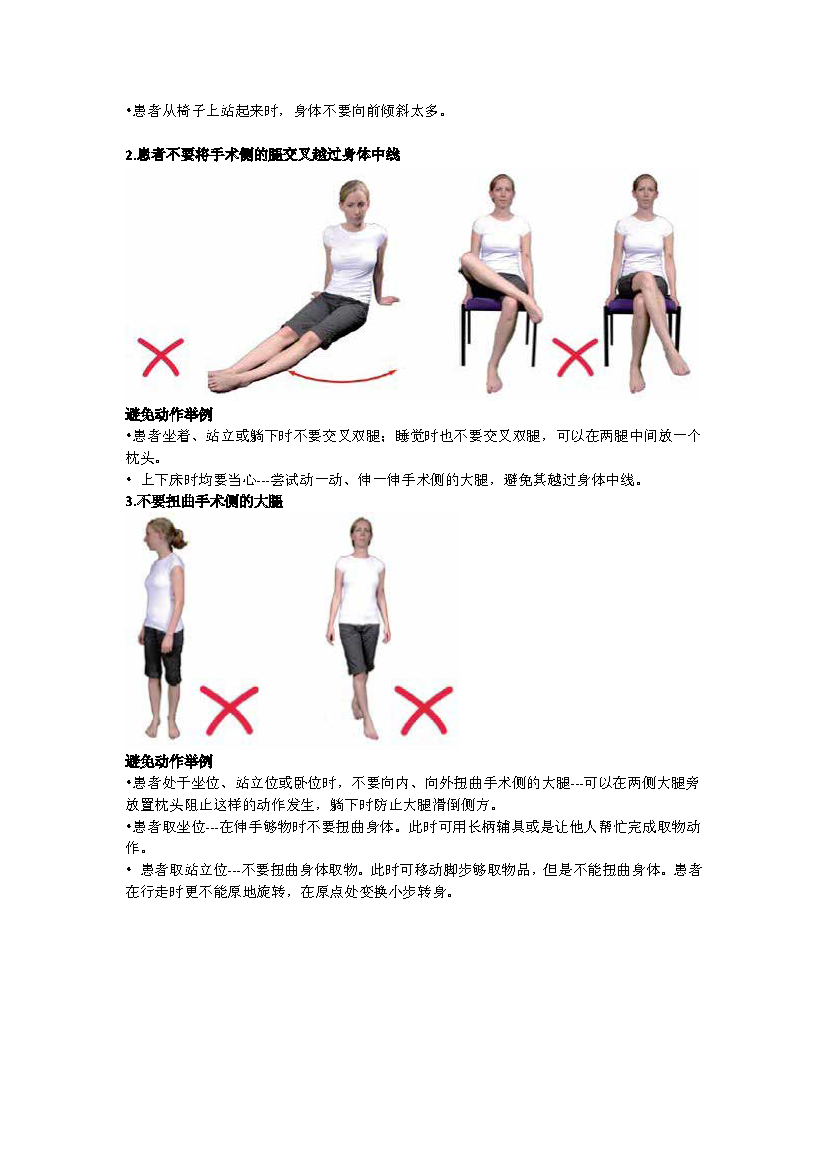 •患者从椅子上站起来时，身体不要向前倾斜太多。

2.患者不要将手术侧的腿交叉越过身体中线

避免动作举例
•患者坐着、站立或躺下时不要交叉双腿；睡觉时也不要交叉双腿，可以在两腿中间放一个枕头。
• 上下床时均要当心---尝试动一动、伸一伸手术侧的大腿，避免其越过身体中线。
3.不要扭曲手术侧的大腿

避免动作举例
•患者处于坐位、站立位或卧位时，不要向内、向外扭曲手术侧的大腿---可以在两侧大腿旁放置枕头阻止这样的动作发生，躺下时防止大腿滑倒侧方。
•患者取坐位---在伸手够物时不要扭曲身体。此时可用长柄辅具或是让他人帮忙完成取物动作。
• 患者取站立位---不要扭曲身体取物。此时可移动脚步够取物品，但是不能扭曲身体。患者在行走时更不能原地旋转，在原点处变换小步转身。